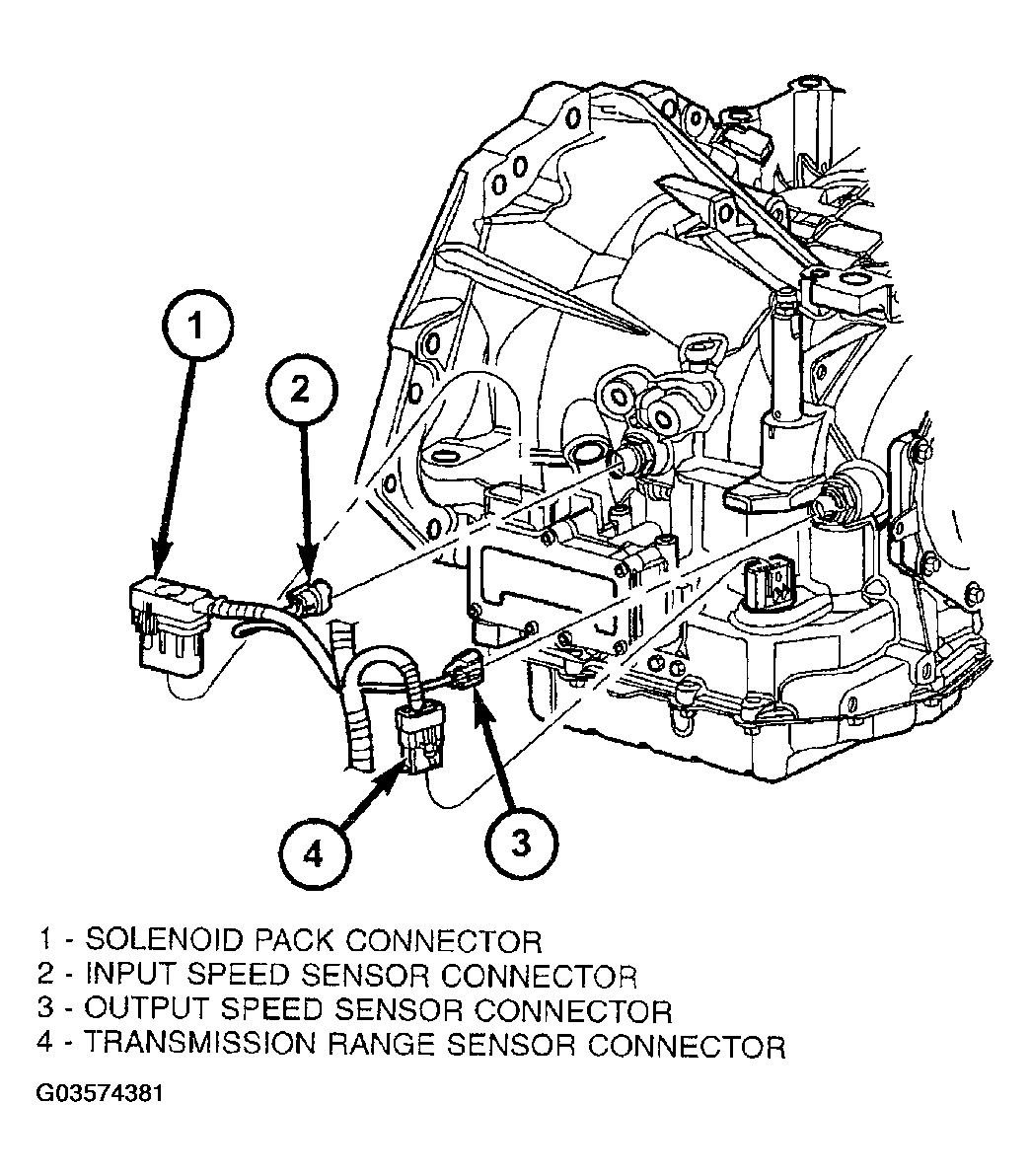 1

2

4

3

1 - SOLENOID PACK CONNECTOR
2 - INPUT SPEED SENSOR CONNECTOR
3 - OUTPUT SPEED SENSOR CONNECTOR
4 - TRANSMISSION RANGE SENSOR CONNECTOR

G03574381