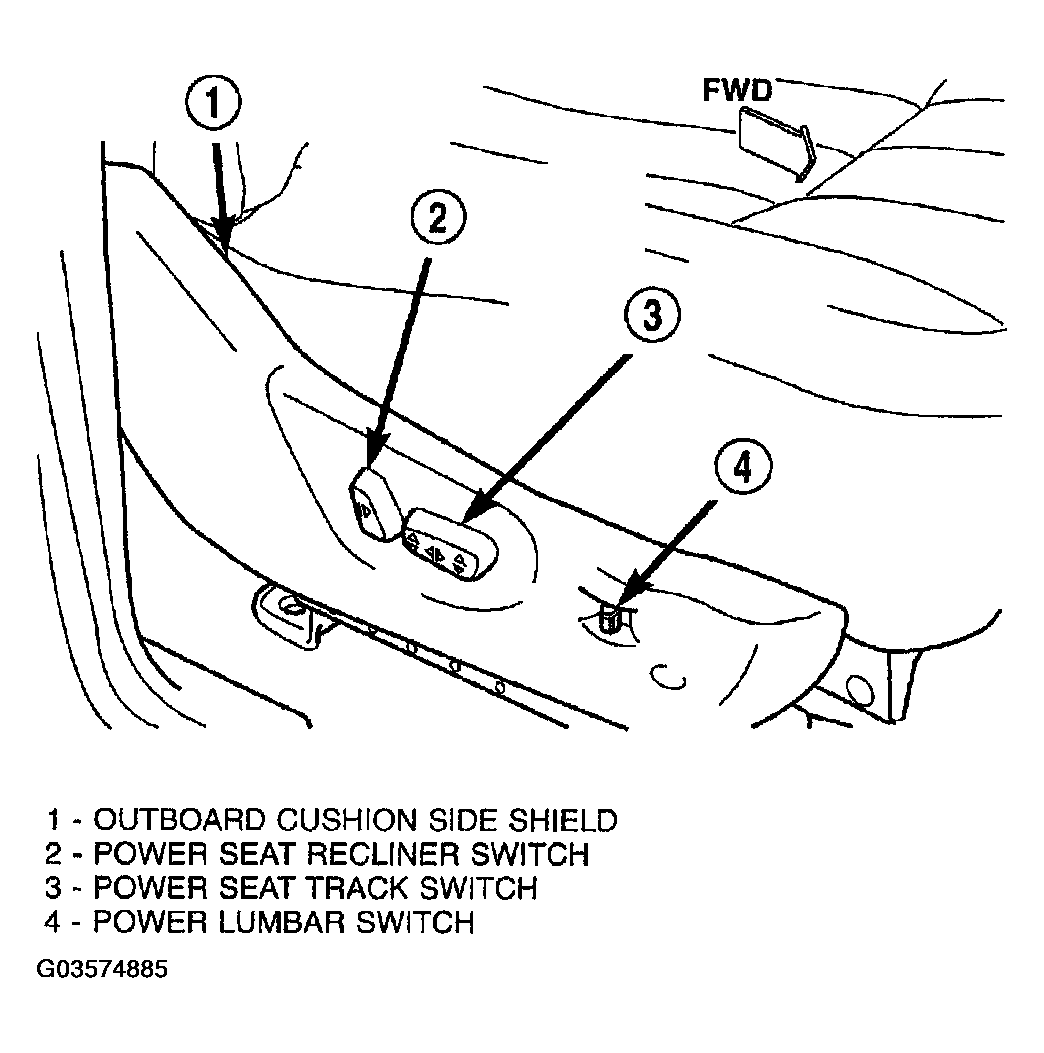 1

FWD

2

3

4

1 - OUTBOARD CUSHION SIDE SHIELD
2 - POWER SEAT RECLINER SWITCH
3 - POWER SEAT TRACK SWITCH
4 - POWER LUMBAR SWITCH

G03574885