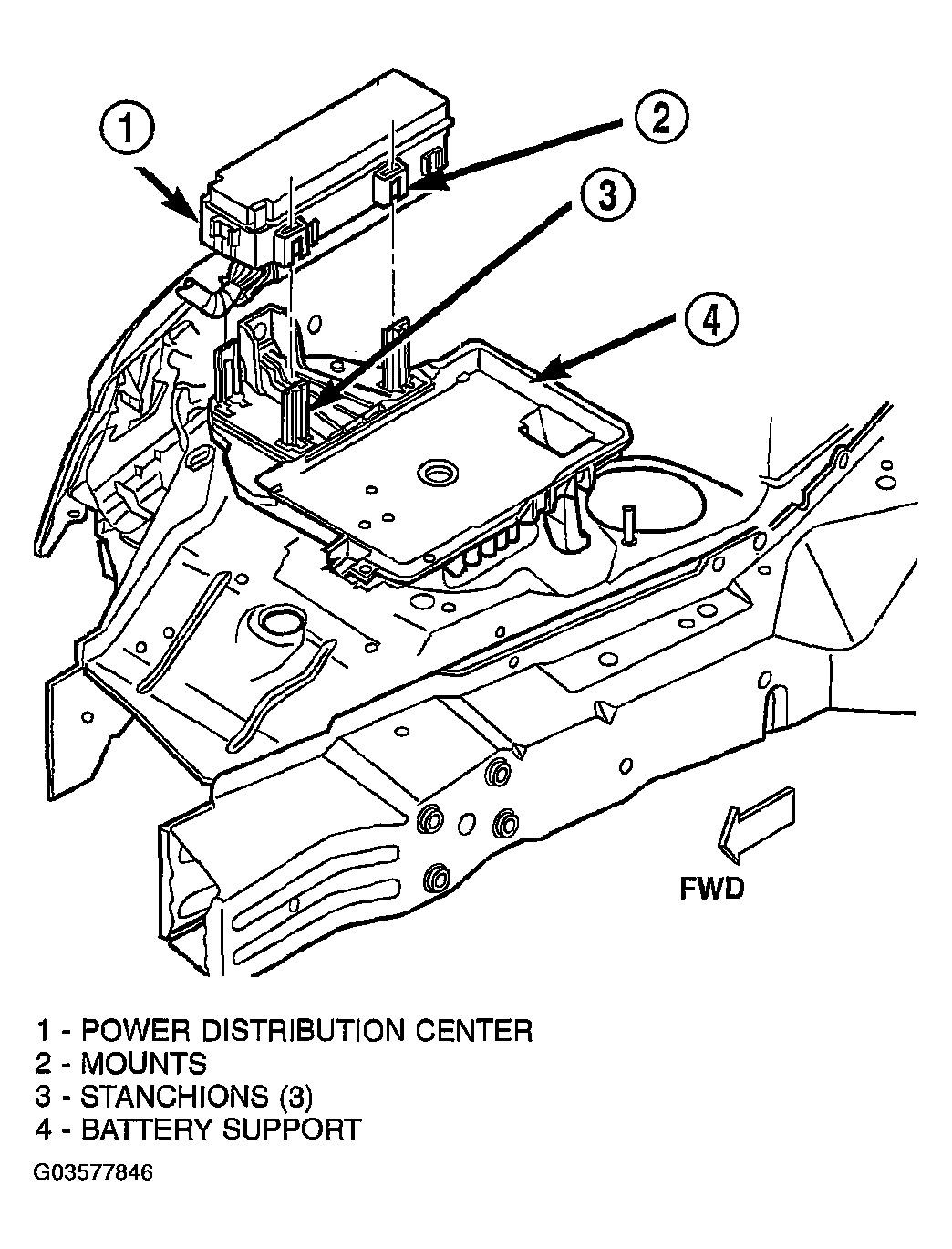 1

2

3

4

FWD

1 - POWER DISTRIBUTION CENTER
2 - MOUNTS
3 - STANCHIONS (3)
4 - BATTERY SUPPORT

G03577846