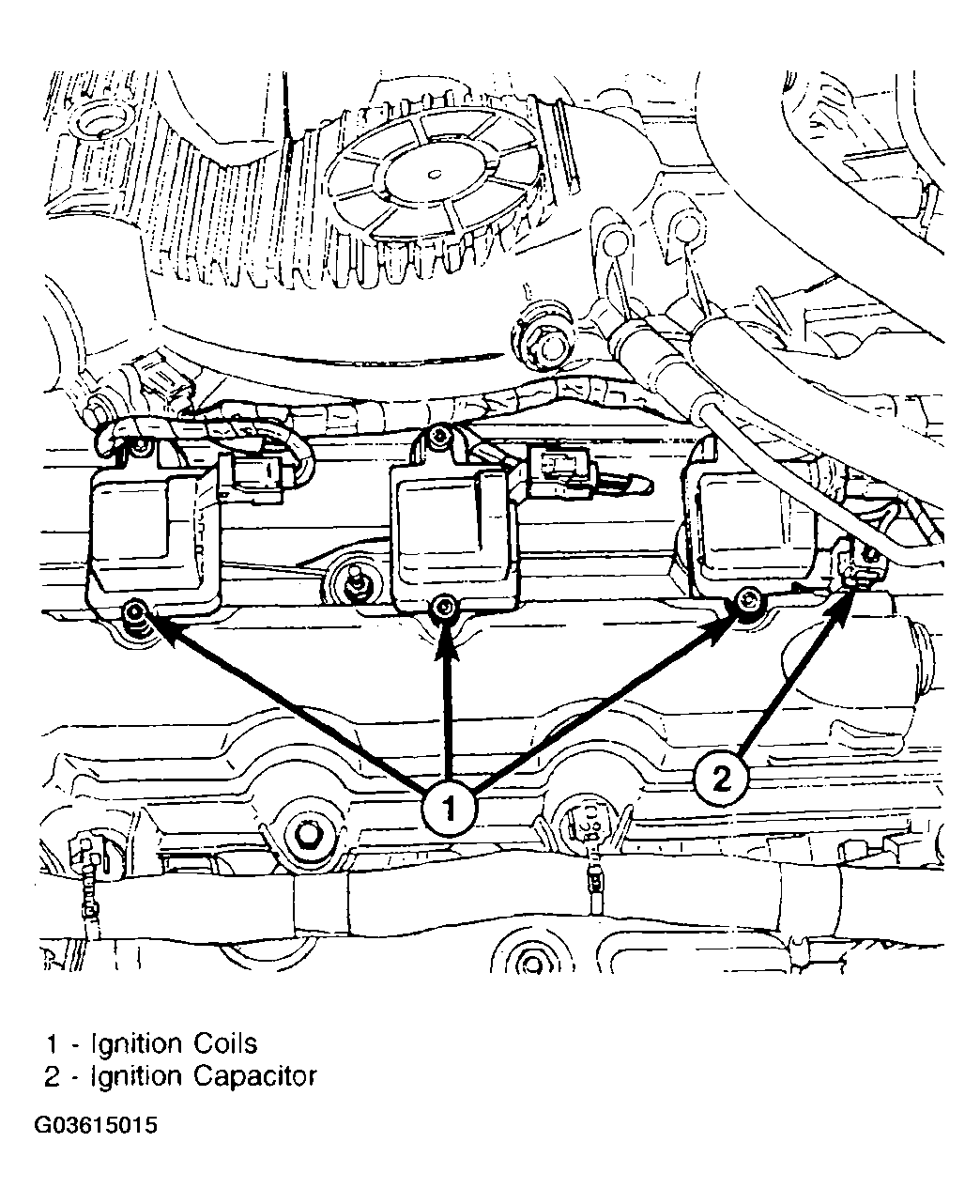 1

2

1 - Ignition Coils
2 - Ignition Capacitor

G03615015