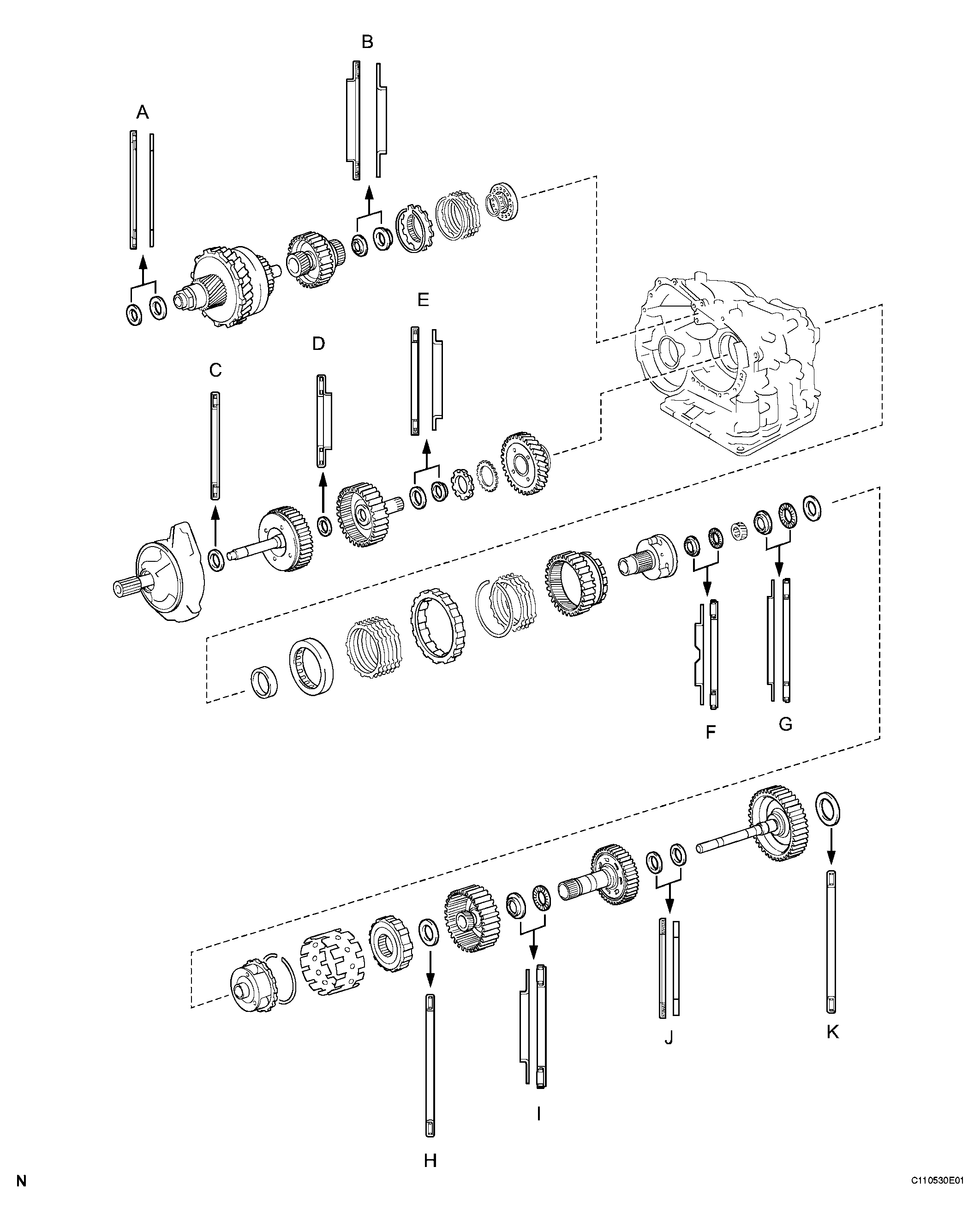 B

A

E

D

C

F

G

J

K

I

H

N

C110530E01