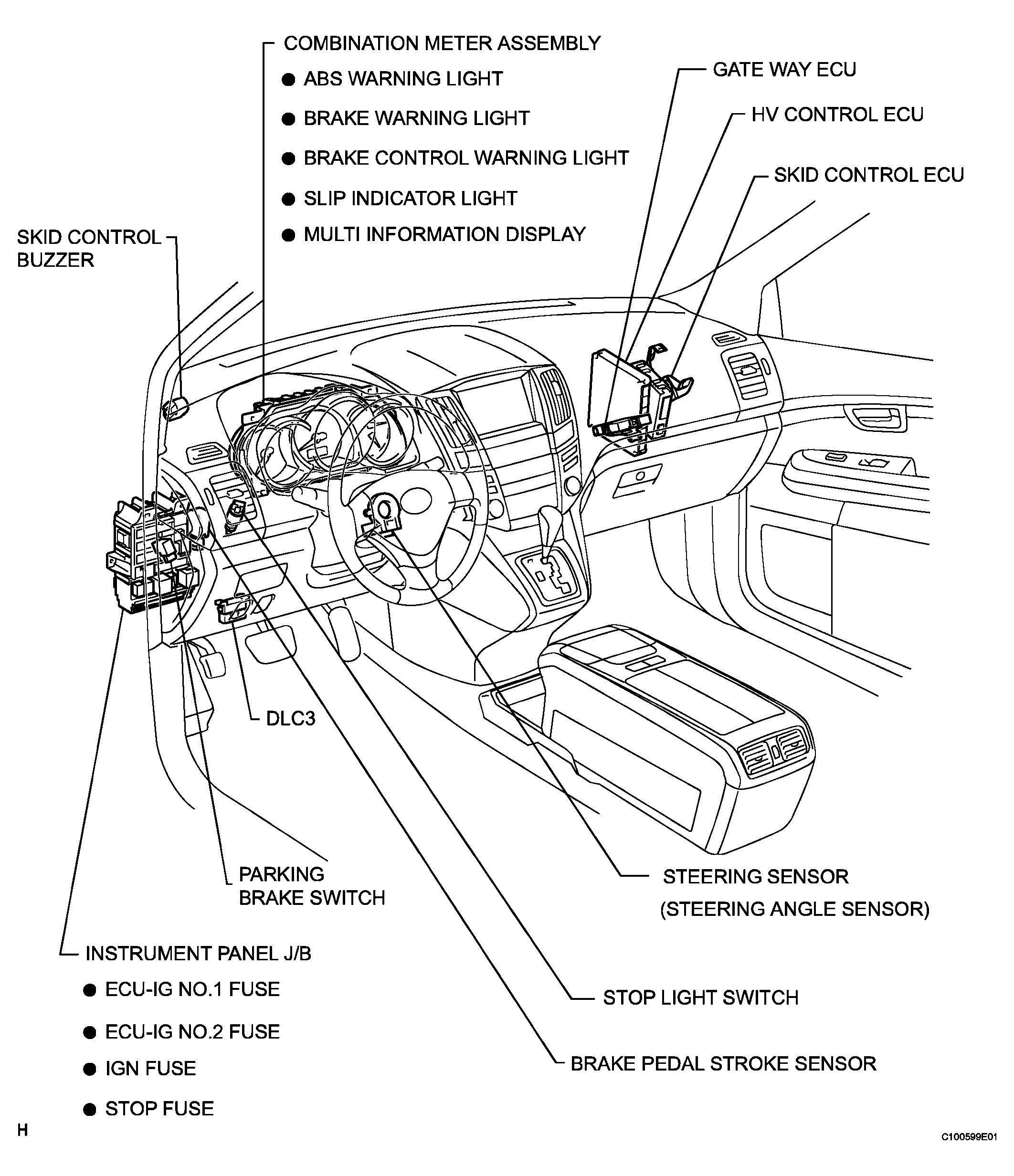 COMBINATION METER ASSEMBLY
● ABS WARNING LIGHT
● BRAKE WARNING LIGHT
● BRAKE CONTROL WARNING LIGHT
● SLIP INDICATOR LIGHT
● MULTI INFORMATION DISPLAY

GATE WAY ECU

HV CONTROL ECU

SKID CONTROL ECU

SKID CONTROL BUZZER

DLC3

PARKING BRAKE SWITCH

STEERING SENSOR (STEERING ANGLE SENSOR)

INSTRUMENT PANEL J/B
● ECU-IG NO.1 FUSE
● ECU-IG NO.2 FUSE
● IGN FUSE
● STOP FUSE

STOP LIGHT SWITCH

BRAKE PEDAL STROKE SENSOR

H

C100599E01