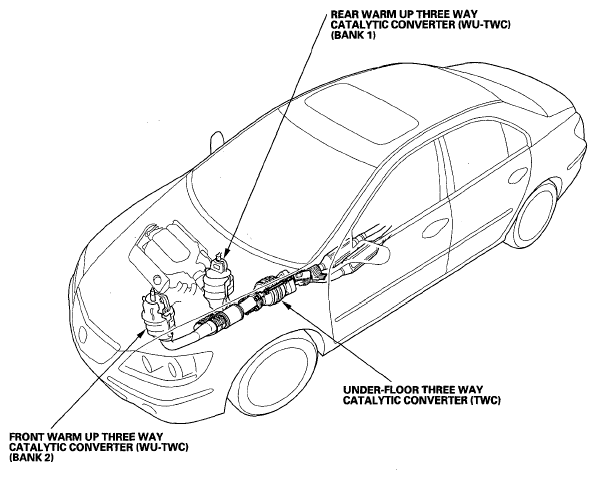 REAR WARM UP THREE WAY CATALYTIC CONVERTER (WU-TWC) (BANK 1)

UNDER-FLOOR THREE WAY CATALYTIC CONVERTER (TWC)

FRONT WARM UP THREE WAY CATALYTIC CONVERTER (WU-TWC) (BANK 2)