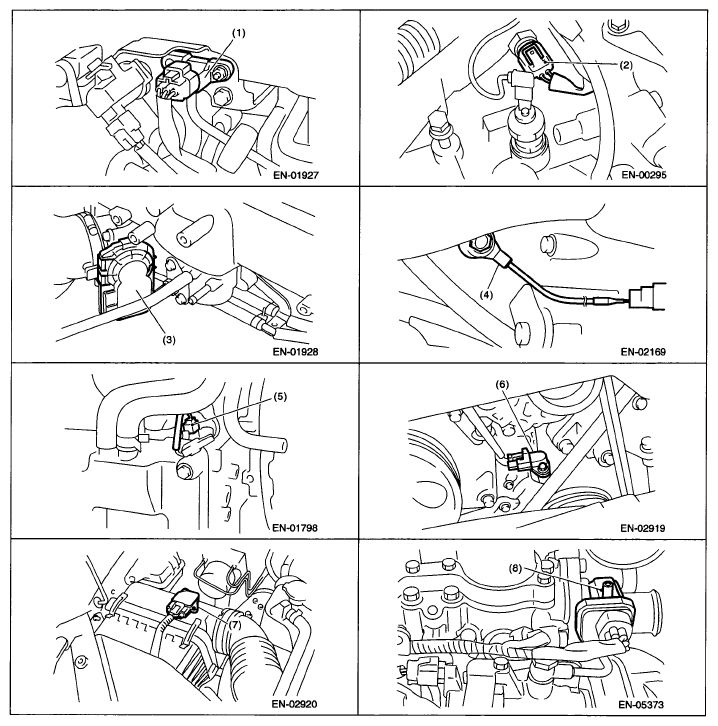 (1)
EN-01927

(2)
EN-00295

(3)
EN-01928

(4)
EN-02169

(5)
EN-01798

(6)
EN-02919

(7)
EN-02920

(8)
EN-05373