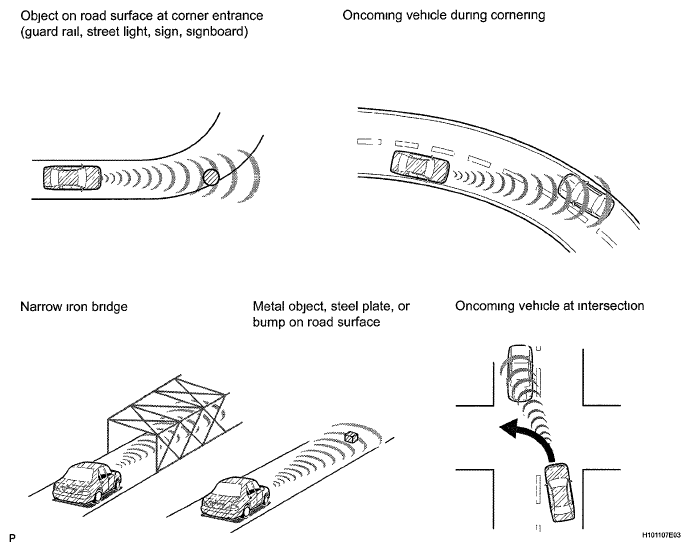 Object on road surface at corner entrance (guard rail, street light, sign, signboard)

Oncoming vehicle during cornering

Narrow iron bridge

Metal object, steel plate, or bump on road surface

Oncoming vehicle at intersection

P

H101107E03