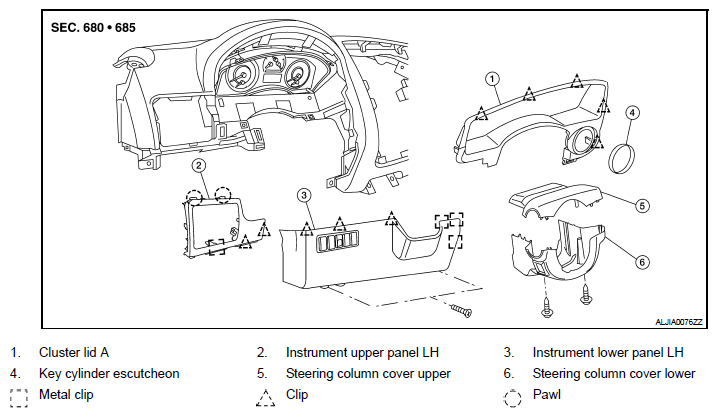 SEC. 680 • 685

1

2

3

4

5

6

ALJIA0076ZZ

1. Cluster lid A
2. Instrument upper panel LH
3. Instrument lower panel LH
4. Key cylinder escutcheon
5. Steering column cover upper
6. Steering column cover lower

Metal clip
Clip
Pawl