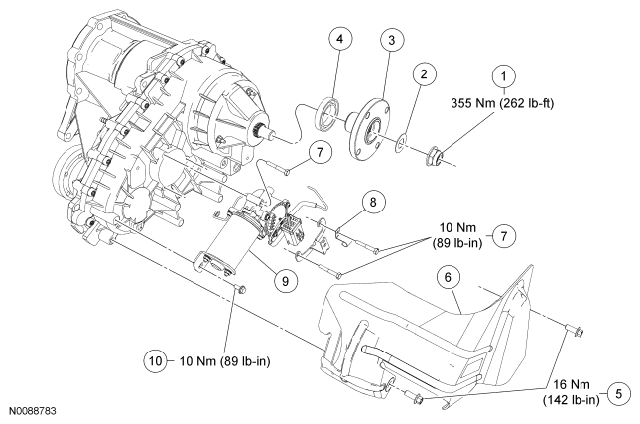 4
3
2
1
355 Nm (262 lb-ft)
7
8
10 Nm (89 lb-in)
7
9
6
10
10 Nm (89 lb-in)
16 Nm (142 lb-in)
5
N0088783