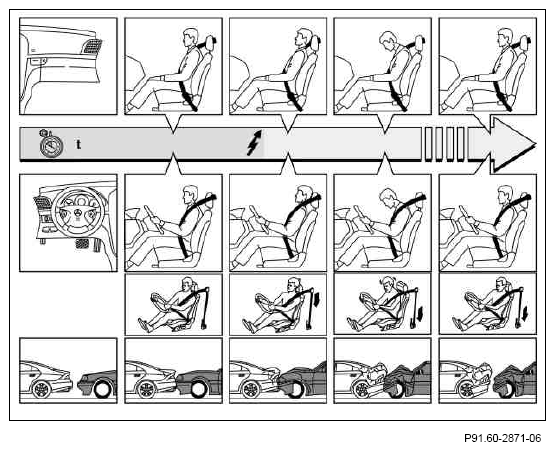 t

P91.60-2871-06