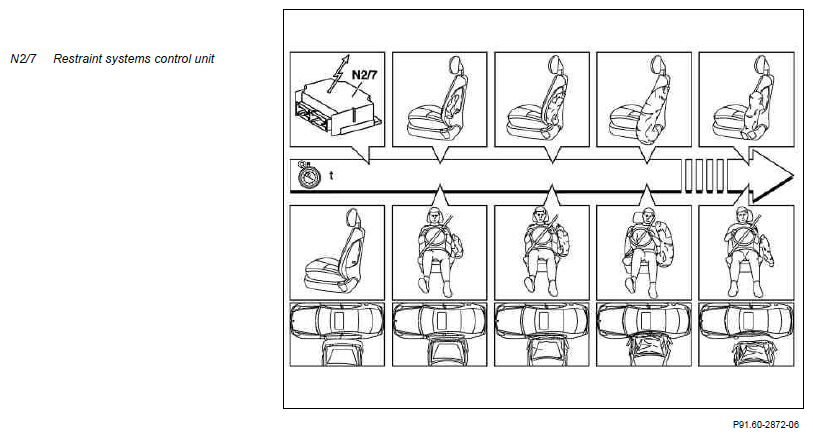 N2/7 Restraint systems control unit

N2/7

t

P91.60-2872-06