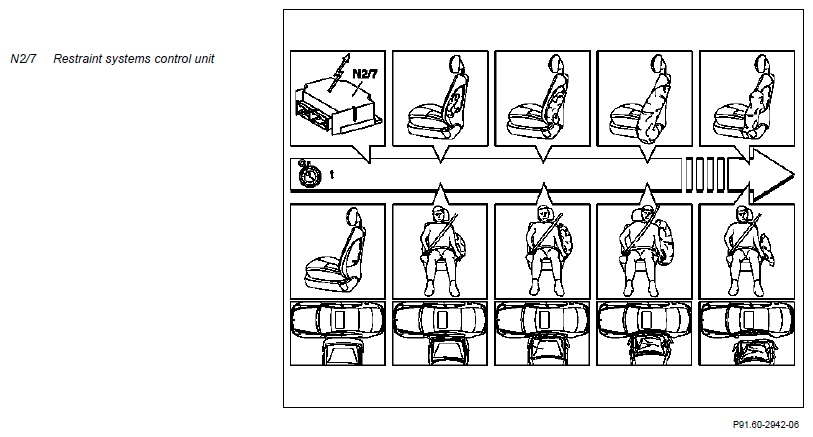 N2/7 Restraint systems control unit

N2/7

t

P91.60-2942-06