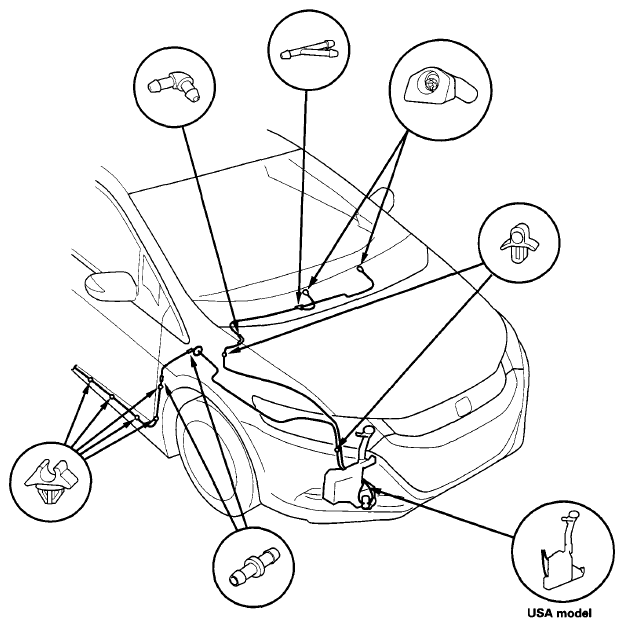 USA model