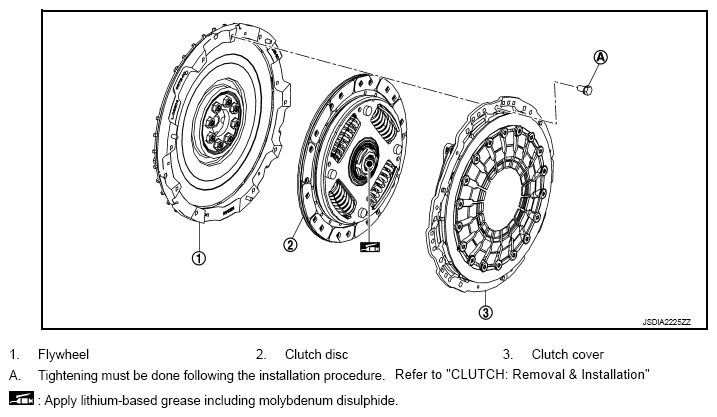 A

1

2

3

JSDIA2225ZZ

1. Flywheel 2. Clutch disc 3. Clutch cover

A. Tightening must be done following the installation procedure. Refer to "CLUTCH: Removal & Installation"

: Apply lithium-based grease including molybdenum disulphide.