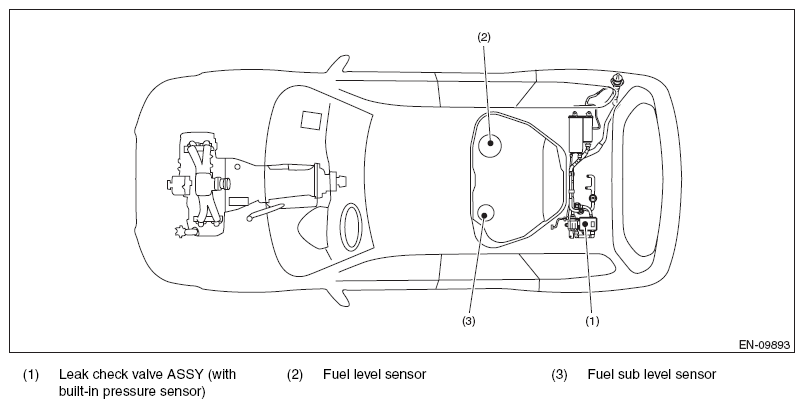 (2)

(3)

(1)

EN-09893

(1) Leak check valve ASSY (with built-in pressure sensor)

(2) Fuel level sensor

(3) Fuel sub level sensor