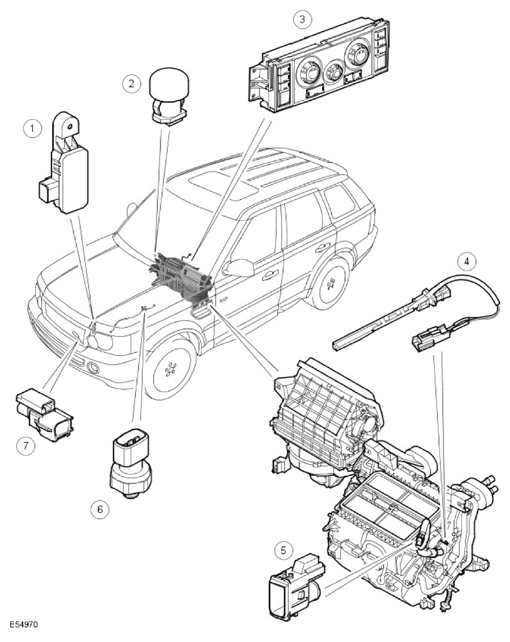 3
2
1
4
7
6
5
E54970