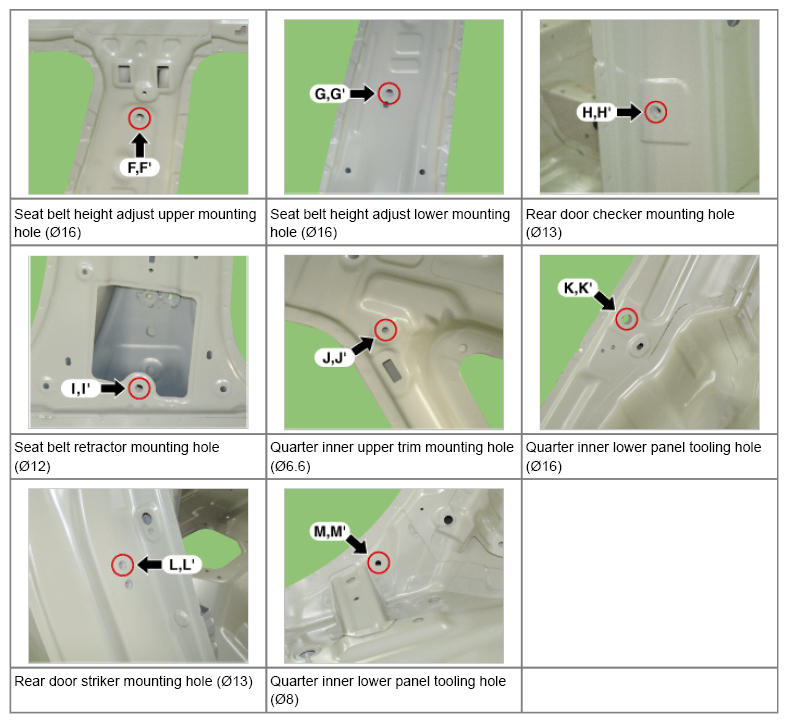 | F,F' | G,G' | H,H' |
|---|---|---|
| Seat belt height adjust upper mounting hole (Ø16) | Seat belt height adjust lower mounting hole (Ø16) | Rear door checker mounting hole (Ø13) |
| I,I' | J,J' | K,K' |
| Seat belt retractor mounting hole (Ø12) | Quarter inner upper trim mounting hole (Ø6.6) | Quarter inner lower panel tooling hole (Ø16) |
| L,L' | M,M' | |
| Rear door striker mounting hole (Ø13) | Quarter inner lower panel tooling hole (Ø8) | |