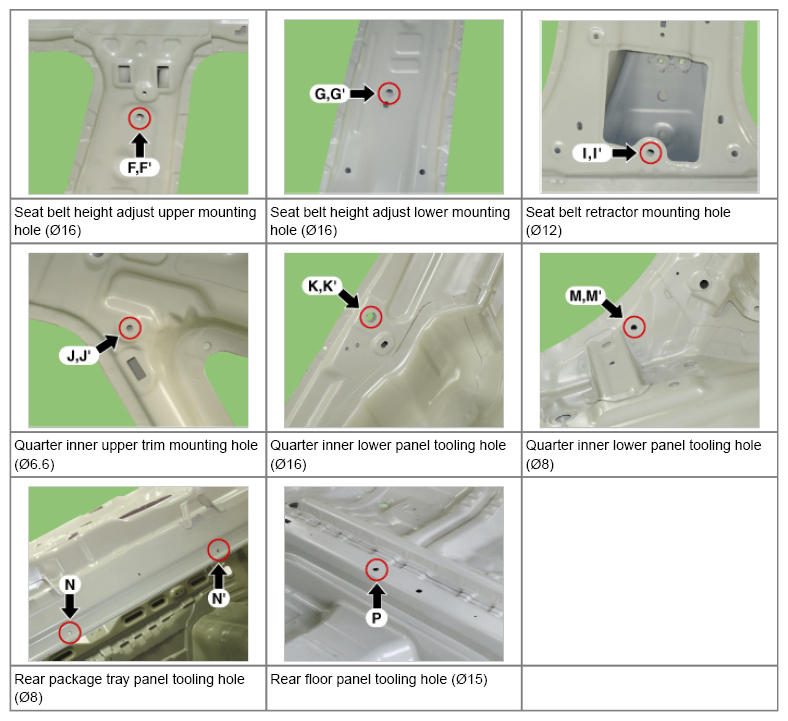 | F,F' | G,G' | I,I' |
|---|---|---|
| Seat belt height adjust upper mounting hole (Ø16) | Seat belt height adjust lower mounting hole (Ø16) | Seat belt retractor mounting hole (Ø12) |
| J,J' | K,K' | M,M' |
| Quarter inner upper trim mounting hole (Ø6.6) | Quarter inner lower panel tooling hole (Ø16) | Quarter inner lower panel tooling hole (Ø8) |
| N N' | P | |
| Rear package tray panel tooling hole (Ø8) | Rear floor panel tooling hole (Ø15) | |