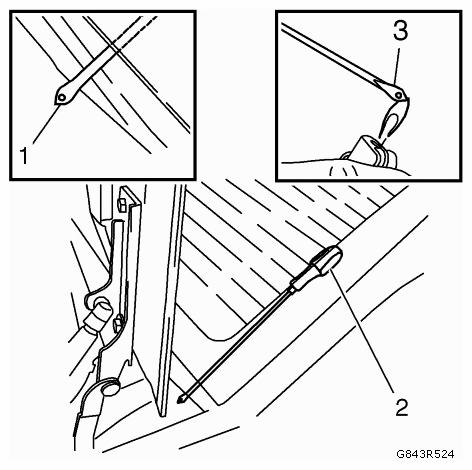 1
3
2
G843R524