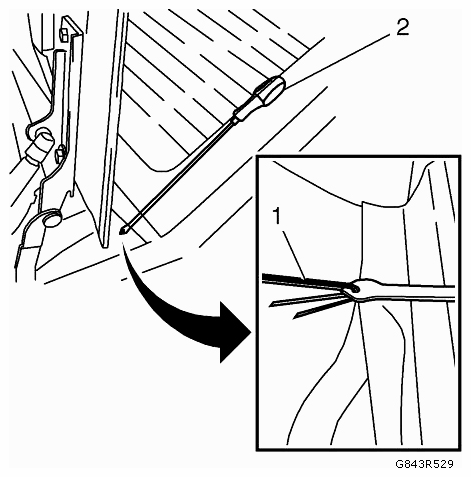 2

1

G843R529