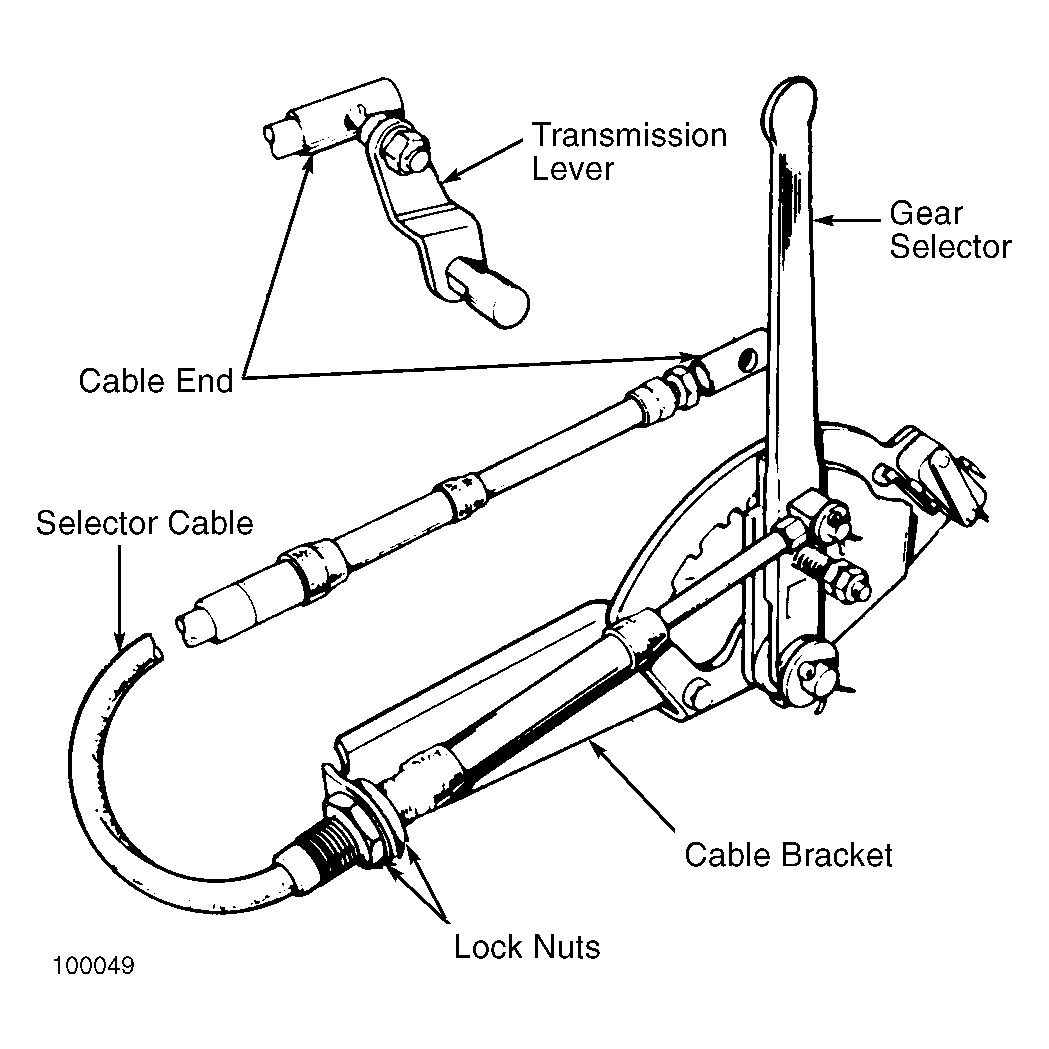 Transmission Lever

Gear Selector

Cable End

Selector Cable

Cable Bracket

Lock Nuts

100049