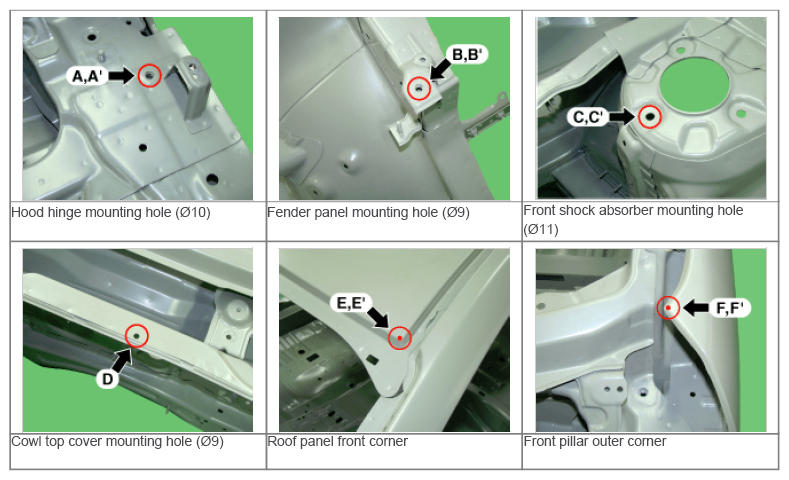 | A,A' | B,B' | C,C' |
|---|---|---|
| Hood hinge mounting hole (Ø10) | Fender panel mounting hole (Ø9) | Front shock absorber mounting hole (Ø11) |
| D | E,E' | F,F' |
| Cowl top cover mounting hole (Ø9) | Roof panel front corner | Front pillar outer corner |