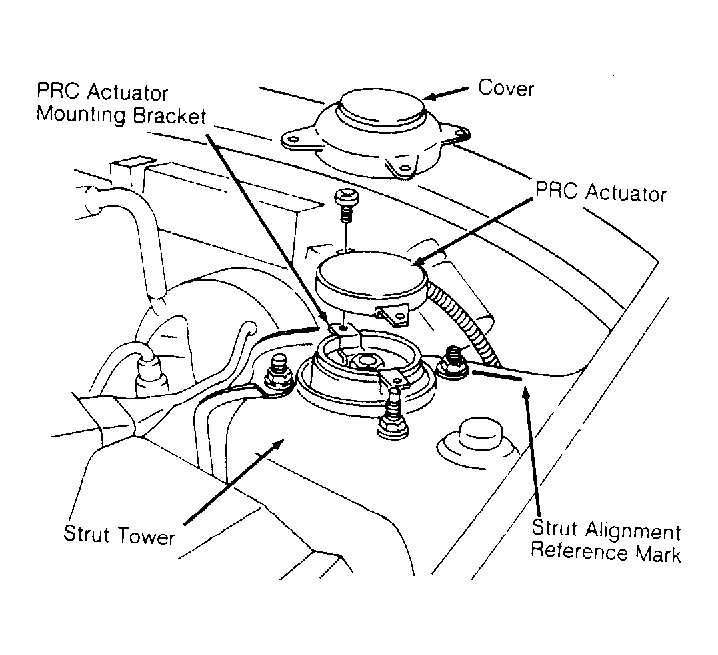 PRC Actuator Mounting Bracket

Cover

PRC Actuator

Strut Tower

Strut Alignment Reference Mark