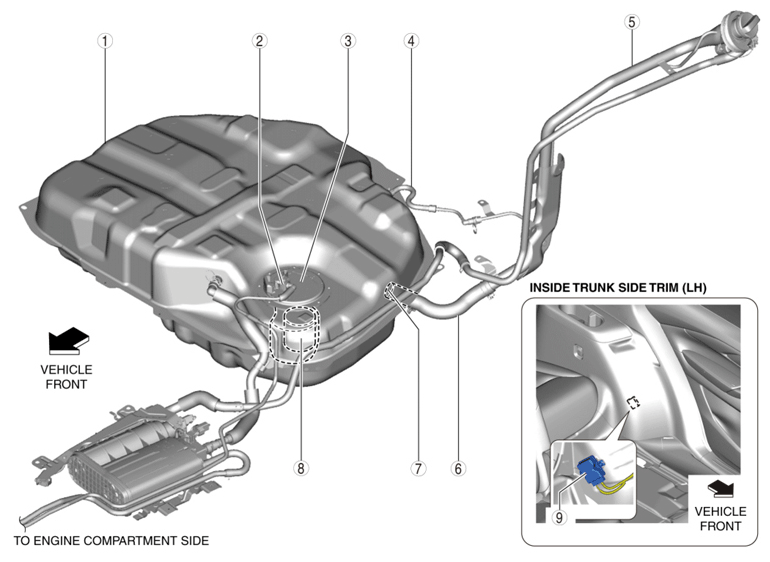 1
2
3
4
5

INSIDE TRUNK SIDE TRIM (LH)

VEHICLE FRONT

8
7
6

9

VEHICLE FRONT

TO ENGINE COMPARTMENT SIDE