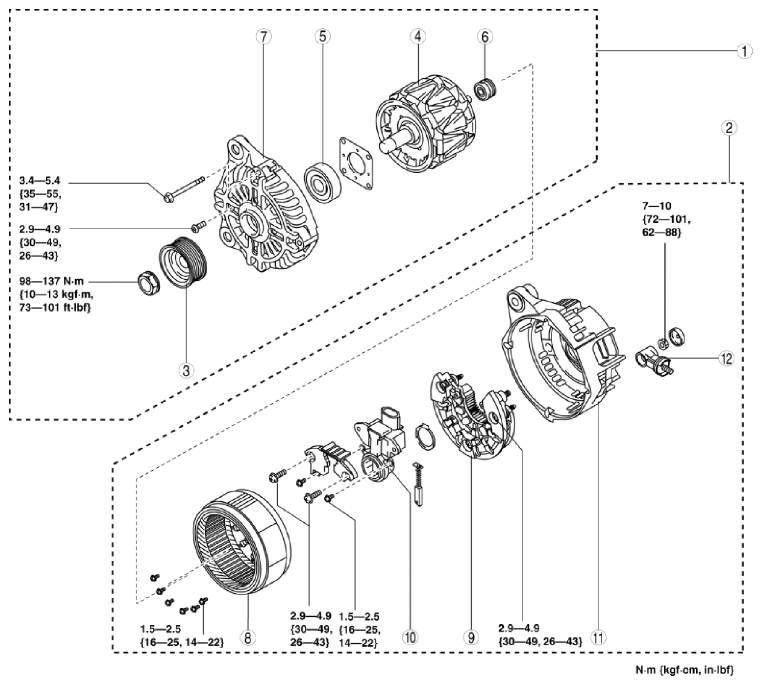 7
5
4
6
1
2

3.4—5.4
{35—55,
31—47}

2.9—4.9
{30—49,
26—43}

98—137 N·m
{10—13 kgf·m,
73—101 ft·lbf}

3

7—10
{72—101,
62—88}

12

1.5—2.5
{16—25, 14—22}

8

2.9—4.9
{30—49,
26—43}

1.5—2.5
{16—25,
14—22}

10

9

2.9—4.9
{30—49, 26—43}

11

N·m {kgf·cm, in·lbf}