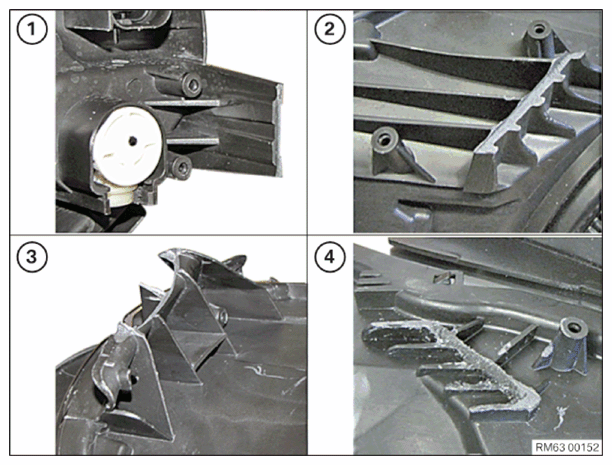 1

2

3

4

RM63 00152