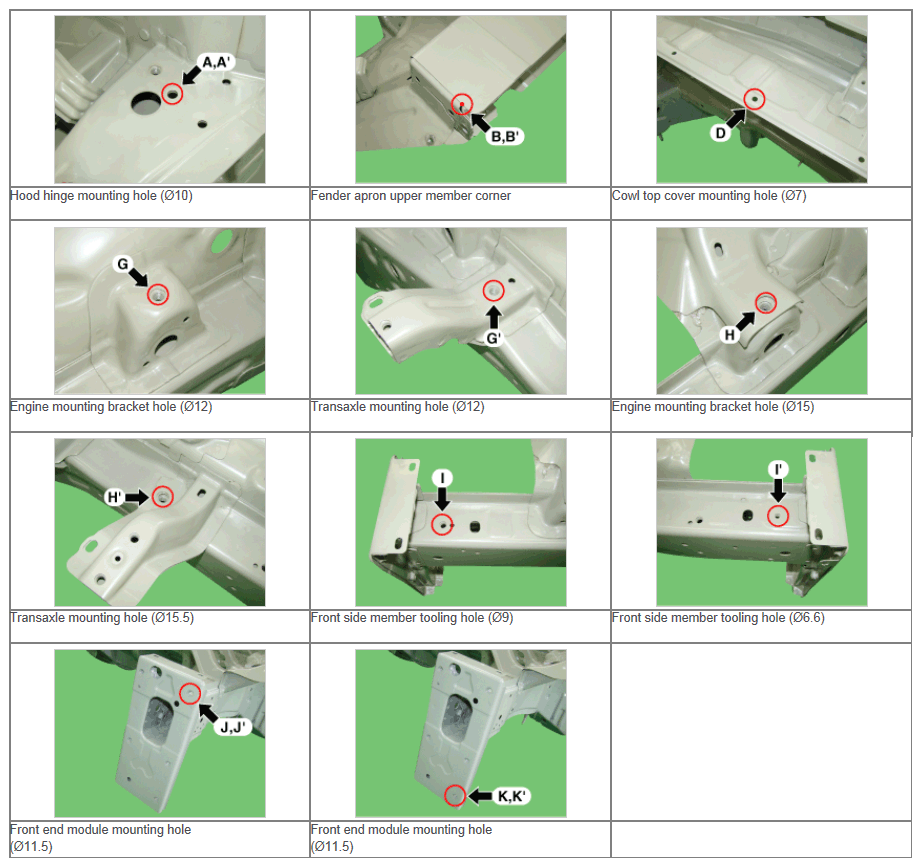 | A,A' | B,B' | D |
|---|---|---|
| Hood hinge mounting hole (Ø10) | Fender apron upper member corner | Cowl top cover mounting hole (Ø7) |
| G | G' | H |
| Engine mounting bracket hole (Ø12) | Transaxle mounting hole (Ø12) | Engine mounting bracket hole (Ø15) |
| H' | I | I' |
| Transaxle mounting hole (Ø15.5) | Front side member tooling hole (Ø9) | Front side member tooling hole (Ø6.6) |
| J,J' | K,K' | |
| Front end module mounting hole (Ø11.5) | Front end module mounting hole (Ø11.5) | |