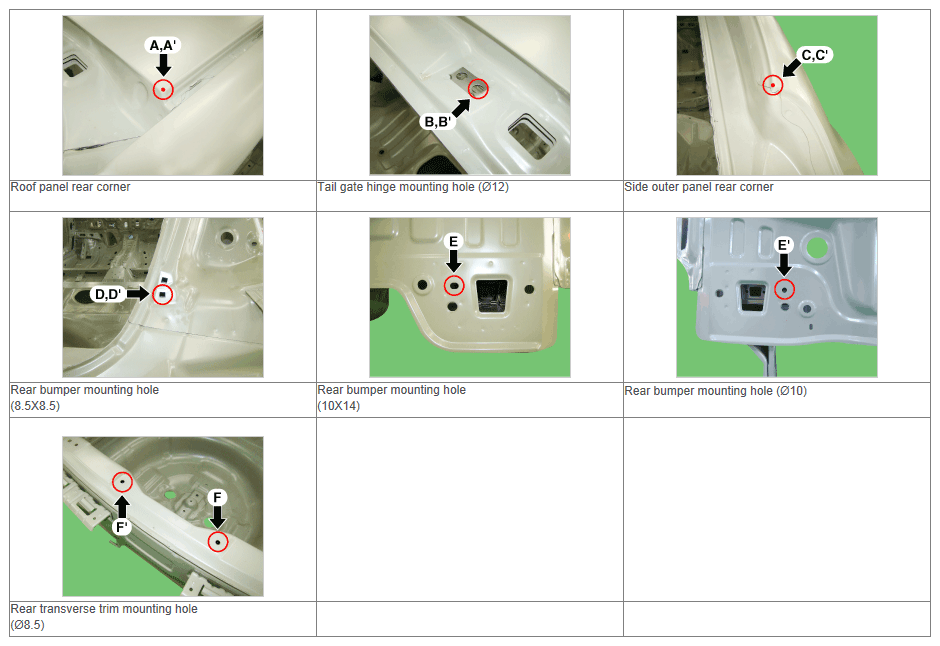 | A,A' | B,B' | C,C' |
|---|---|---|
| Roof panel rear corner | Tail gate hinge mounting hole (Ø12) | Side outer panel rear corner |
| D,D' | E | E' |
| Rear bumper mounting hole (8.5X8.5) | Rear bumper mounting hole (10X14) | Rear bumper mounting hole (Ø10) |
| F' F | | |
| Rear transverse trim mounting hole (Ø8.5) | | |