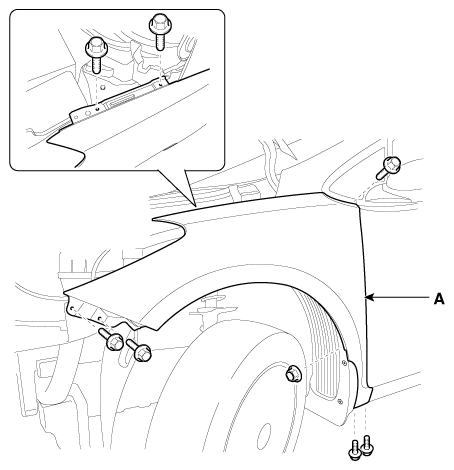 A