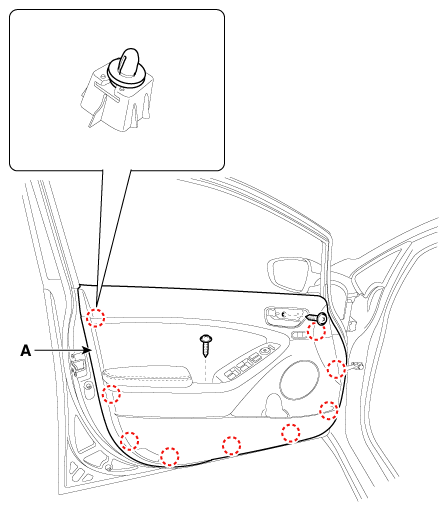 A