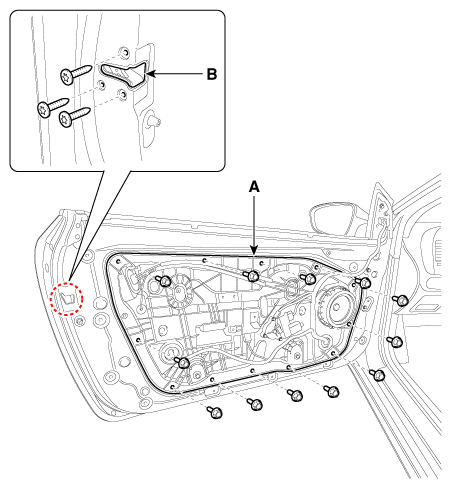 B

A