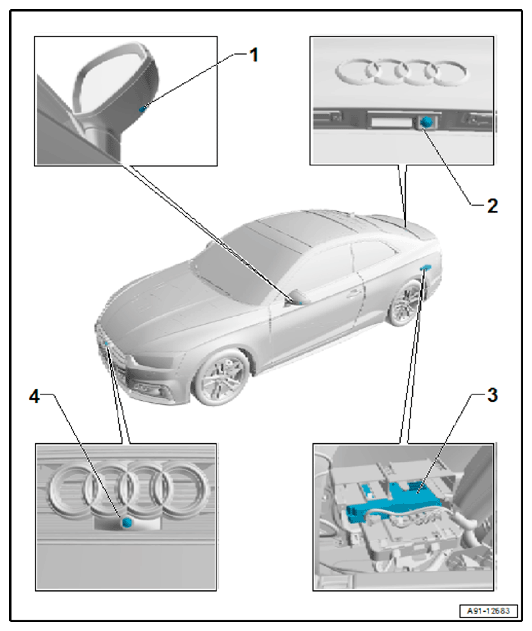 1

2

3

4

A91-12683