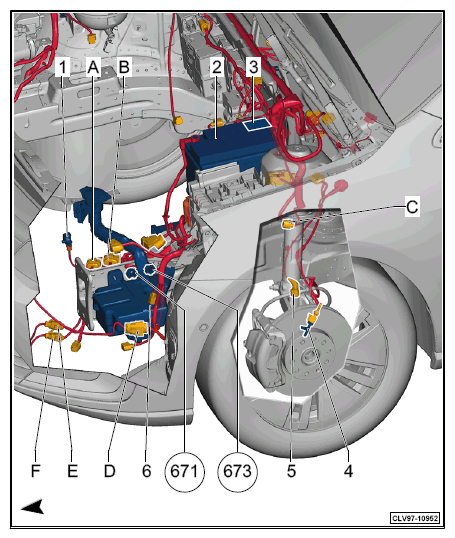 1
A
B
2
3
C
F
E
D
6
671
673
5
4
CLV97-10952