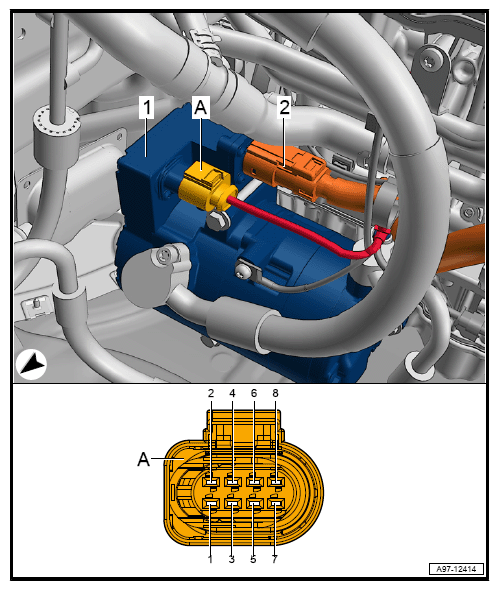 1
A
2
2 4 6 8
A
1 3 5 7
A97-12414