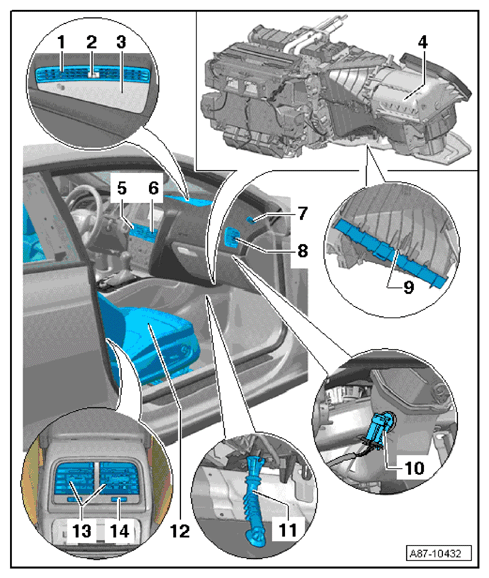 1 2 3
4
5 6
7
8
9
10
11
12
13 14
A87-10432