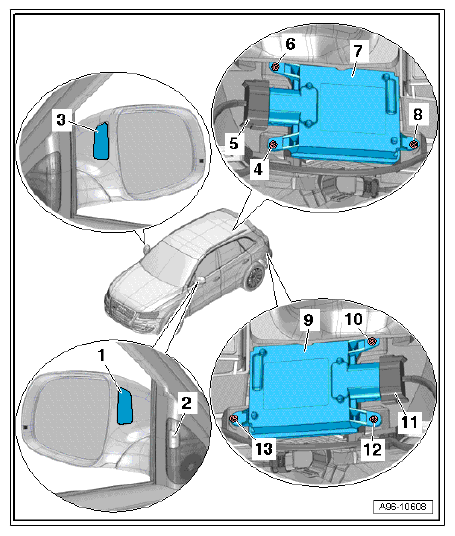 6
7
3
8
5
4
9
10
1
2
11
13
12
A96-10608