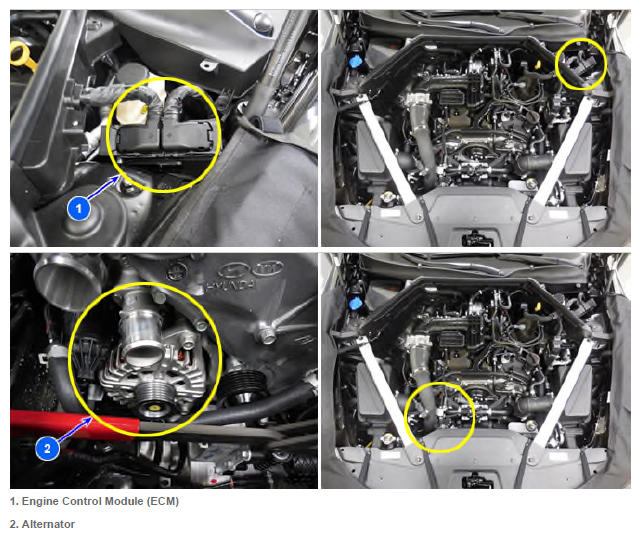 1

HYUNDAI

2

1. Engine Control Module (ECM)

2. Alternator