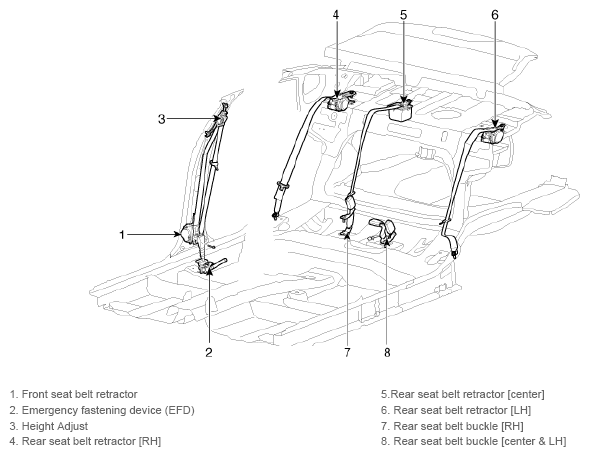 4
5
6
3
1
2
7
8

1. Front seat belt retractor
2. Emergency fastening device (EFD)
3. Height Adjust
4. Rear seat belt retractor [RH]

5.Rear seat belt retractor [center]
6. Rear seat belt retractor [LH]
7. Rear seat belt buckle [RH]
8. Rear seat belt buckle [center & LH]