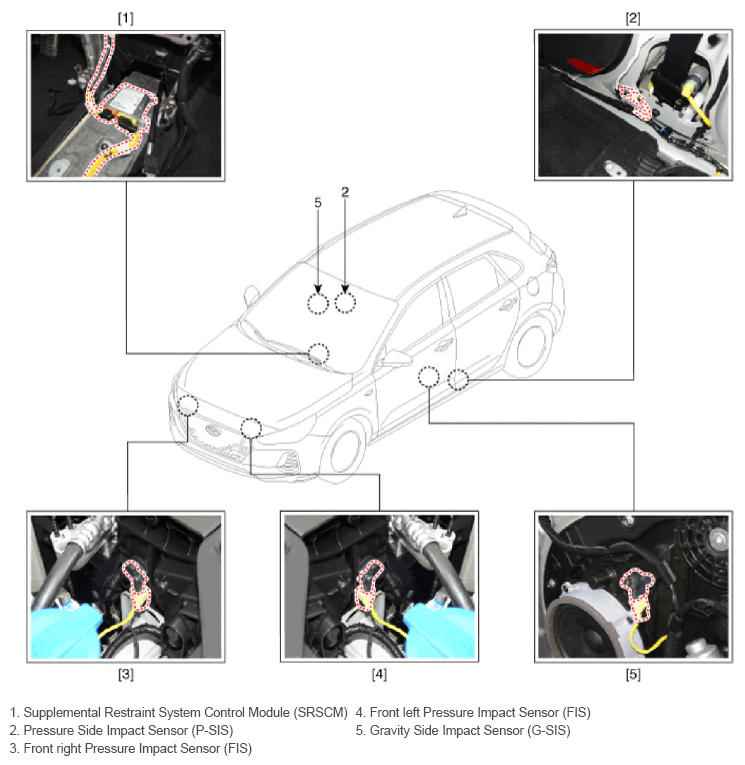 [1]

[2]

5

2

[3]

[4]

[5]

1. Supplemental Restraint System Control Module (SRSCM)
2. Pressure Side Impact Sensor (P-SIS)
3. Front right Pressure Impact Sensor (FIS)

4. Front left Pressure Impact Sensor (FIS)
5. Gravity Side Impact Sensor (G-SIS)