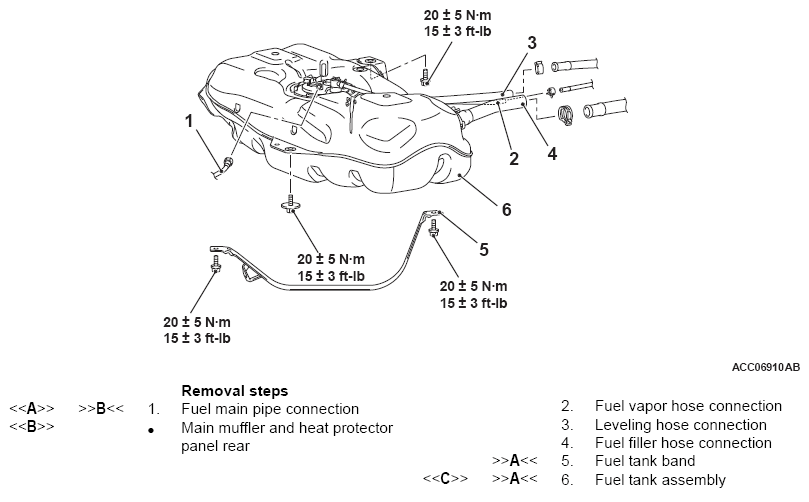 20 ± 5 N·m
15 ± 3 ft-lb

3

1

2

4

6

5

20 ± 5 N·m
15 ± 3 ft-lb

20 ± 5 N·m
15 ± 3 ft-lb

20 ± 5 N·m
15 ± 3 ft-lb

ACC06910AB

Removal steps

<<A>> >>B<< 1. Fuel main pipe connection
<<B>> • Main muffler and heat protector panel rear

2. Fuel vapor hose connection
3. Leveling hose connection
4. Fuel filler hose connection
>>A<< 5. Fuel tank band
<<C>> >>A<< 6. Fuel tank assembly