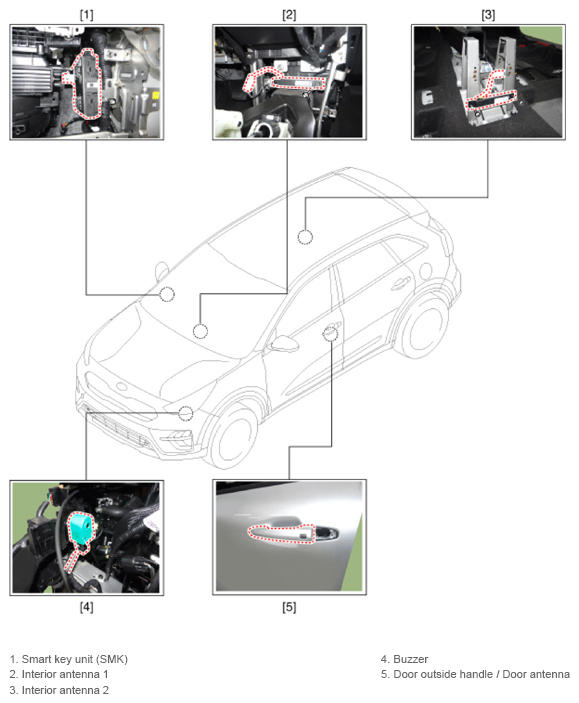 [1]

[2]

[3]

[4]

[5]

1. Smart key unit (SMK)
2. Interior antenna 1
3. Interior antenna 2

4. Buzzer
5. Door outside handle / Door antenna