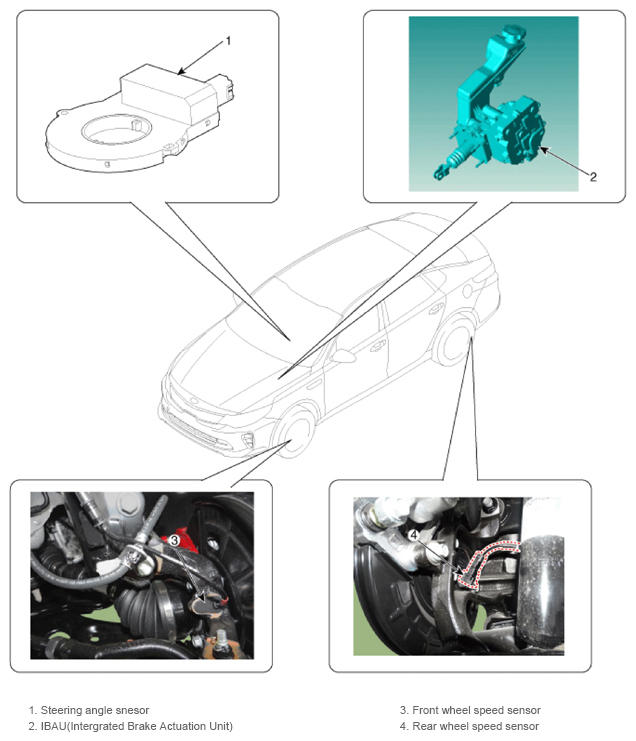 1

2

3

4

1. Steering angle snesor
2. IBAU(Intergrated Brake Actuation Unit)

3. Front wheel speed sensor
4. Rear wheel speed sensor