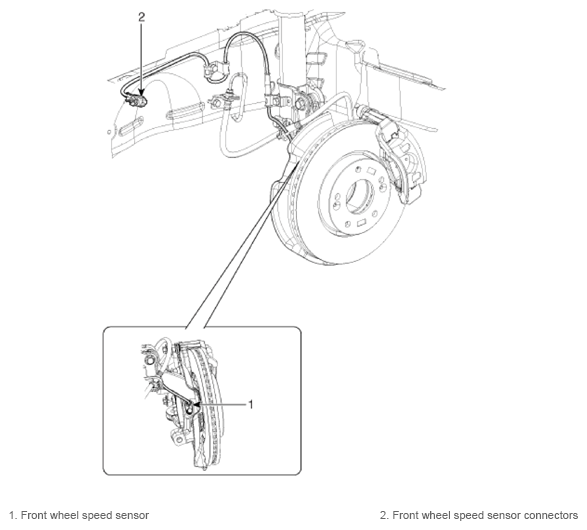 2

1

1. Front wheel speed sensor

2. Front wheel speed sensor connectors