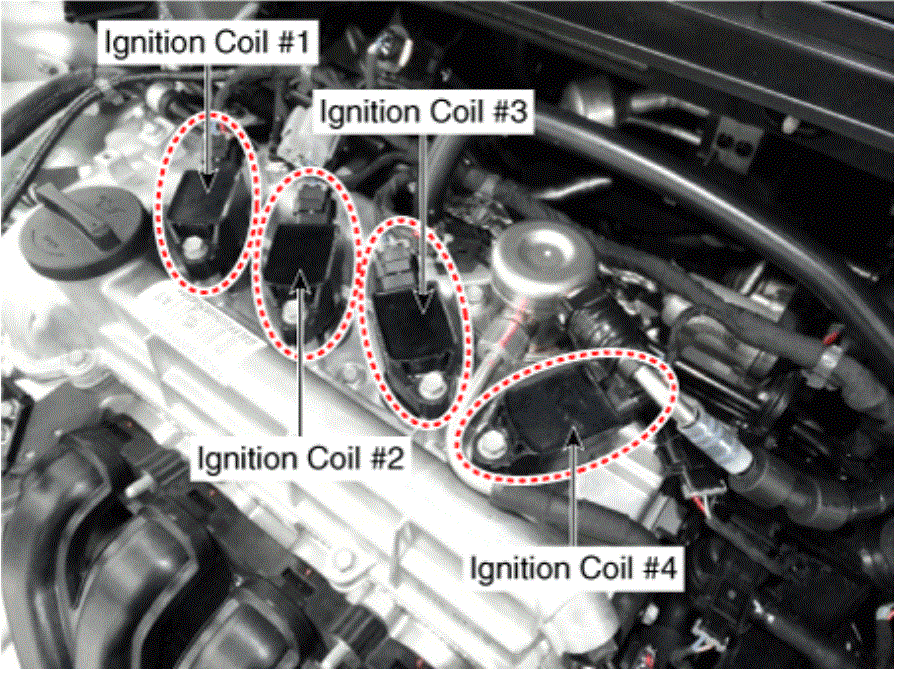 Ignition Coil #1

Ignition Coil #3

Ignition Coil #2

Ignition Coil #4