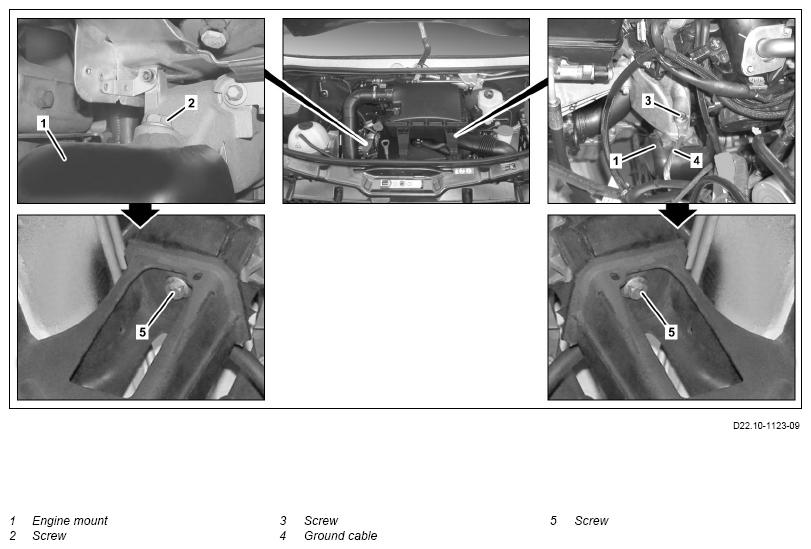 1

2

3

1

4

5

5

D22.10-1123-09

1 Engine mount
2 Screw

3 Screw
4 Ground cable

5 Screw