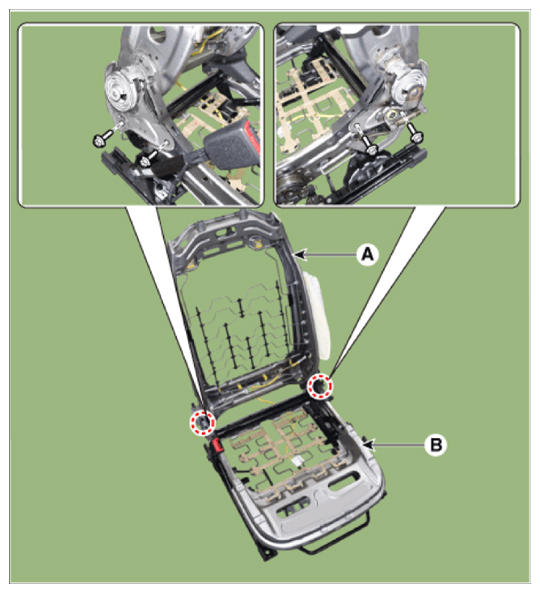 A

B