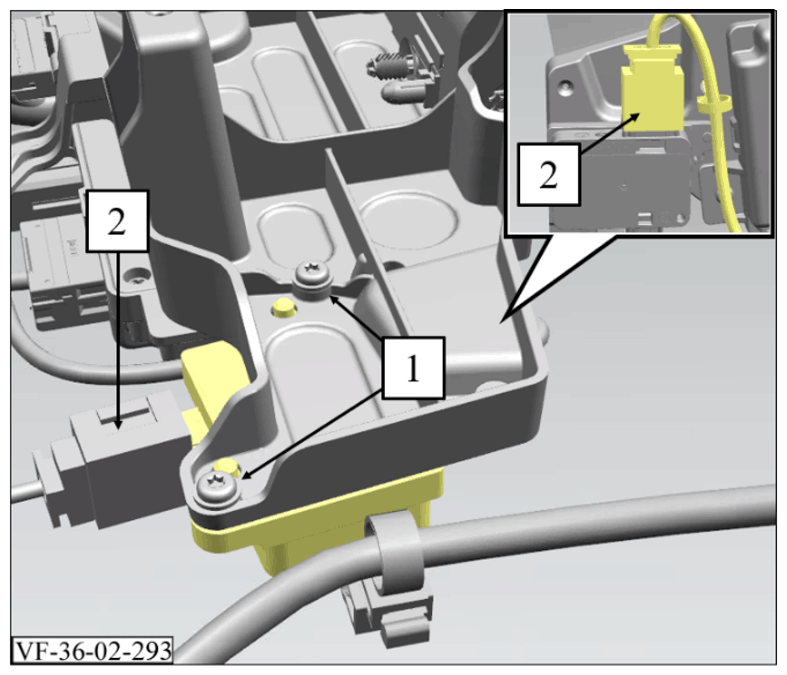 2

2

1

VF-36-02-293