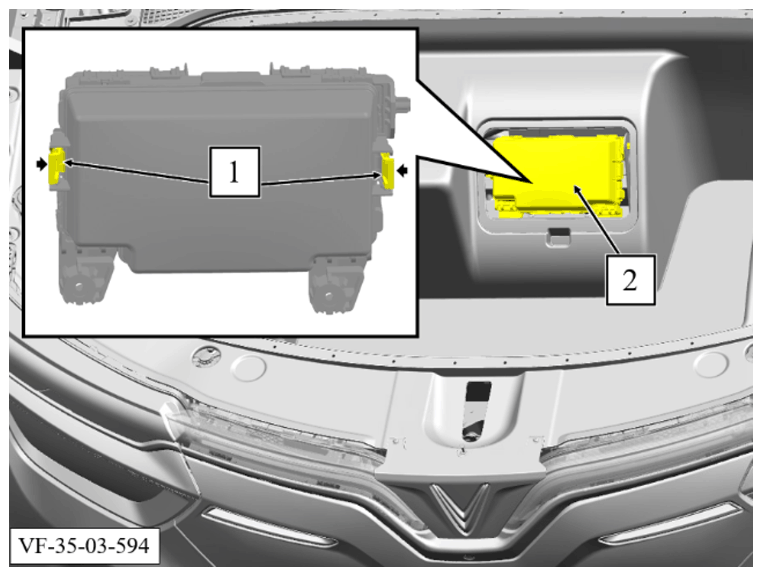 1

2

VF-35-03-594